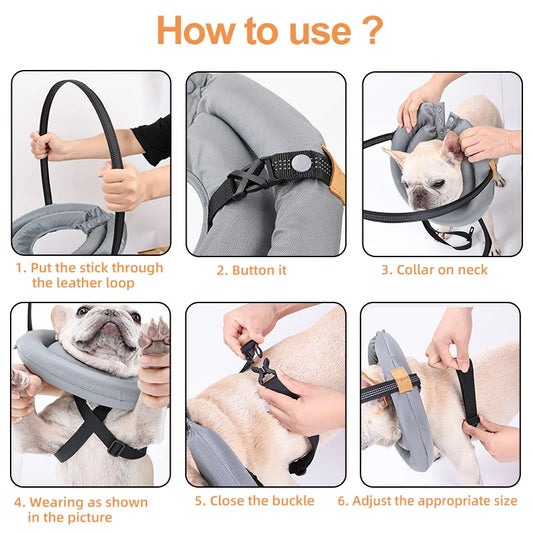 How to use ?

1. Put the stick through the leather loop

2. Button it

3. Collar on neck

4. Wearing as shown in the picture

5. Close the buckle

6. Adjust the appropriate size