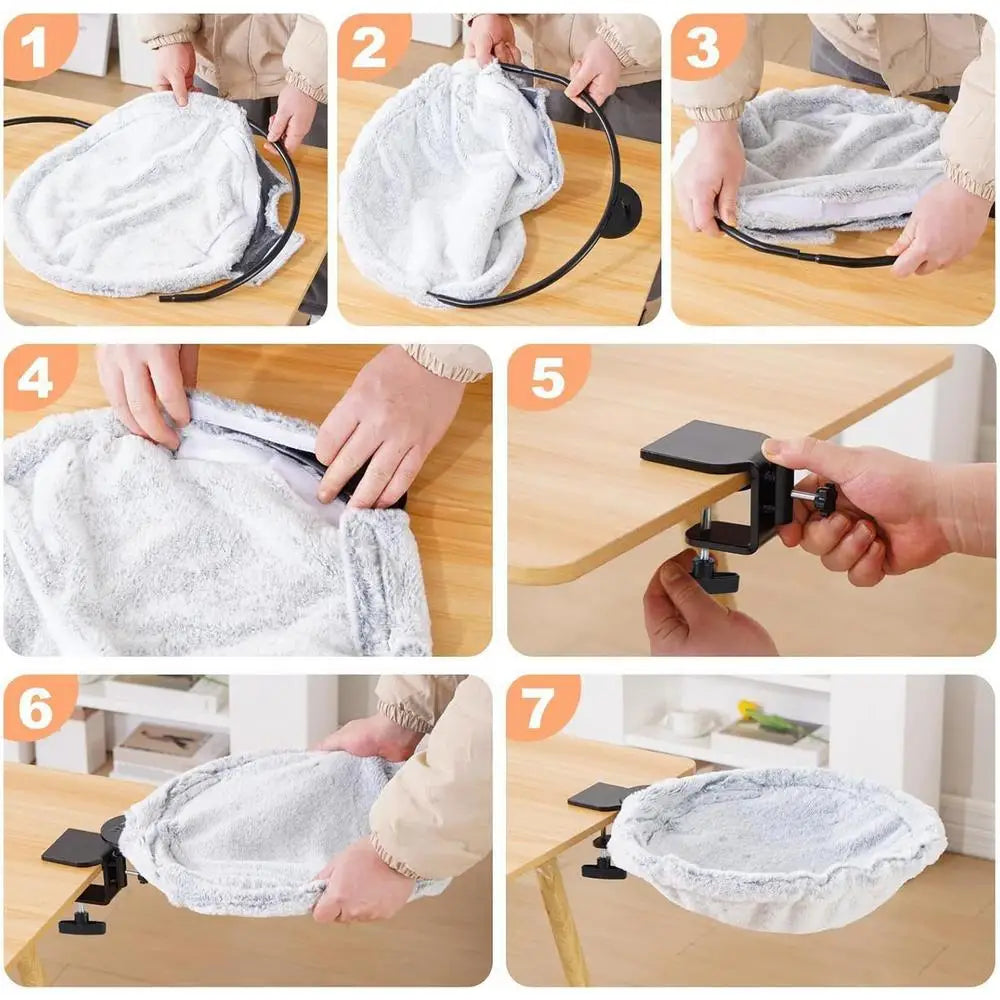 1
2
3
4
5
6
7